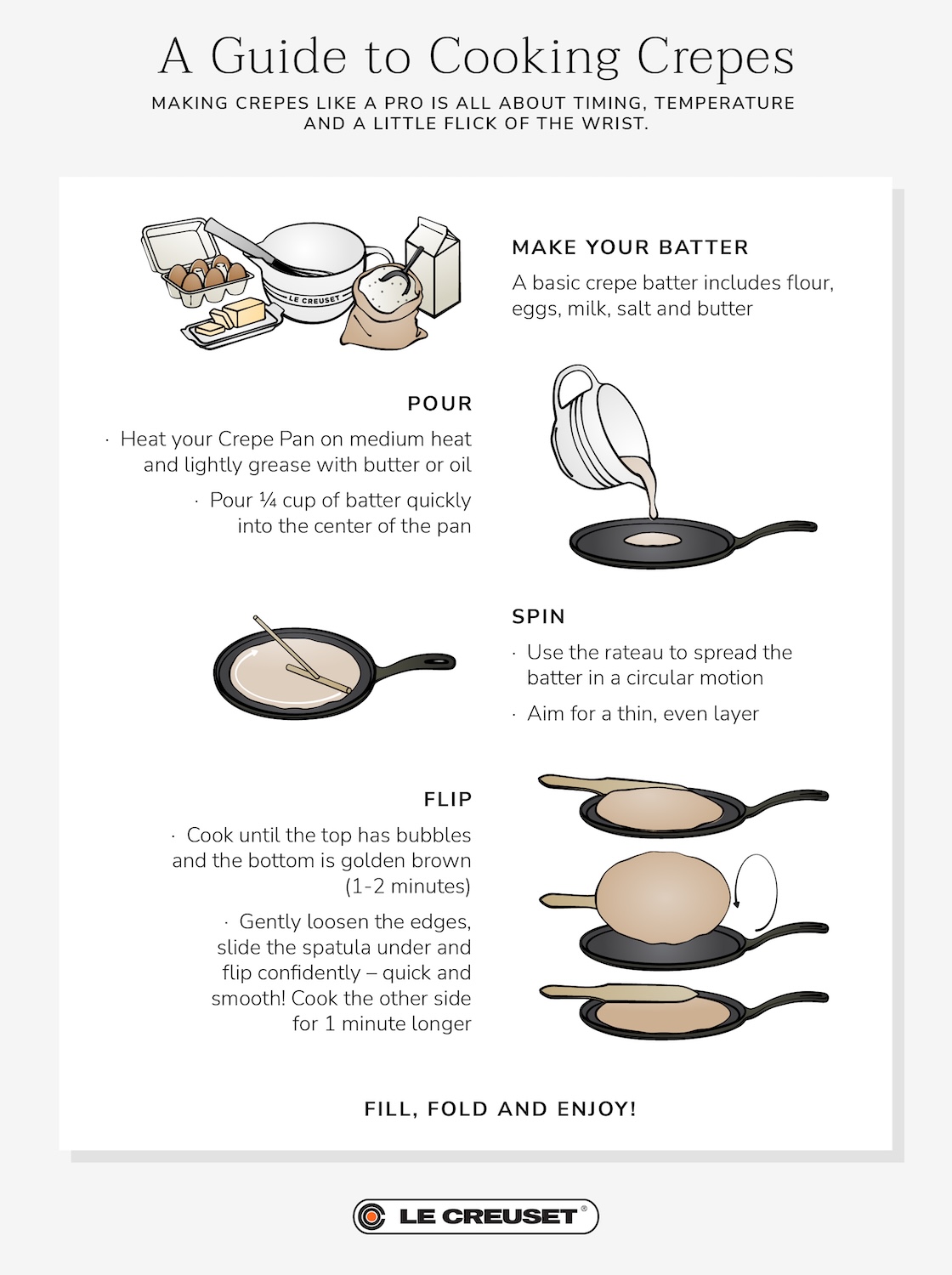 A Guide to Cooking Crepes

MAKING CREPES LIKE A PRO IS ALL ABOUT TIMING, TEMPERATURE AND A LITTLE FLICK OF THE WRIST.

LE CREUSET

MAKE YOUR BATTER

A basic crepe batter includes flour, eggs, milk, salt and butter

POUR

· Heat your Crepe Pan on medium heat and lightly grease with butter or oil

· Pour ¼ cup of batter quickly into the center of the pan

SPIN

· Use the rateau to spread the batter in a circular motion

· Aim for a thin, even layer

FLIP

· Cook until the top has bubbles and the bottom is golden brown (1-2 minutes)

· Gently loosen the edges, slide the spatula under and flip confidently – quick and smooth! Cook the other side for 1 minute longer

FILL, FOLD AND ENJOY!

LE CREUSET®