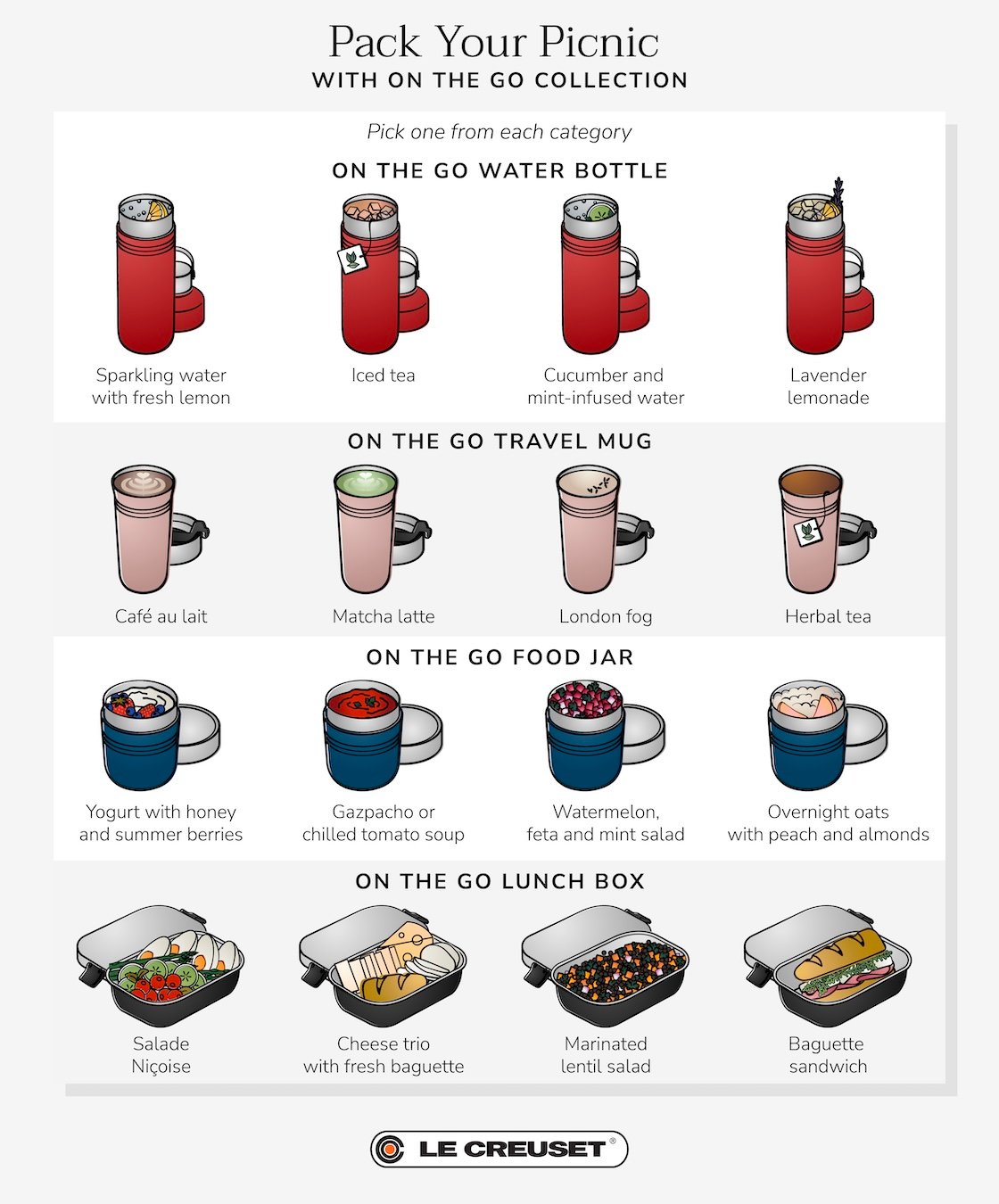 Pack Your Picnic
WITH ON THE GO COLLECTION

Pick one from each category

ON THE GO WATER BOTTLE

Sparkling water with fresh lemon

Iced tea

Cucumber and mint-infused water

Lavender lemonade

ON THE GO TRAVEL MUG

Café au lait

Matcha latte

London fog

Herbal tea

ON THE GO FOOD JAR

Yogurt with honey and summer berries

Gazpacho or chilled tomato soup

Watermelon, feta and mint salad

Overnight oats with peach and almonds

ON THE GO LUNCH BOX

Salade Niçoise

Cheese trio with fresh baguette

Marinated lentil salad

Baguette sandwich

LE CREUSET®