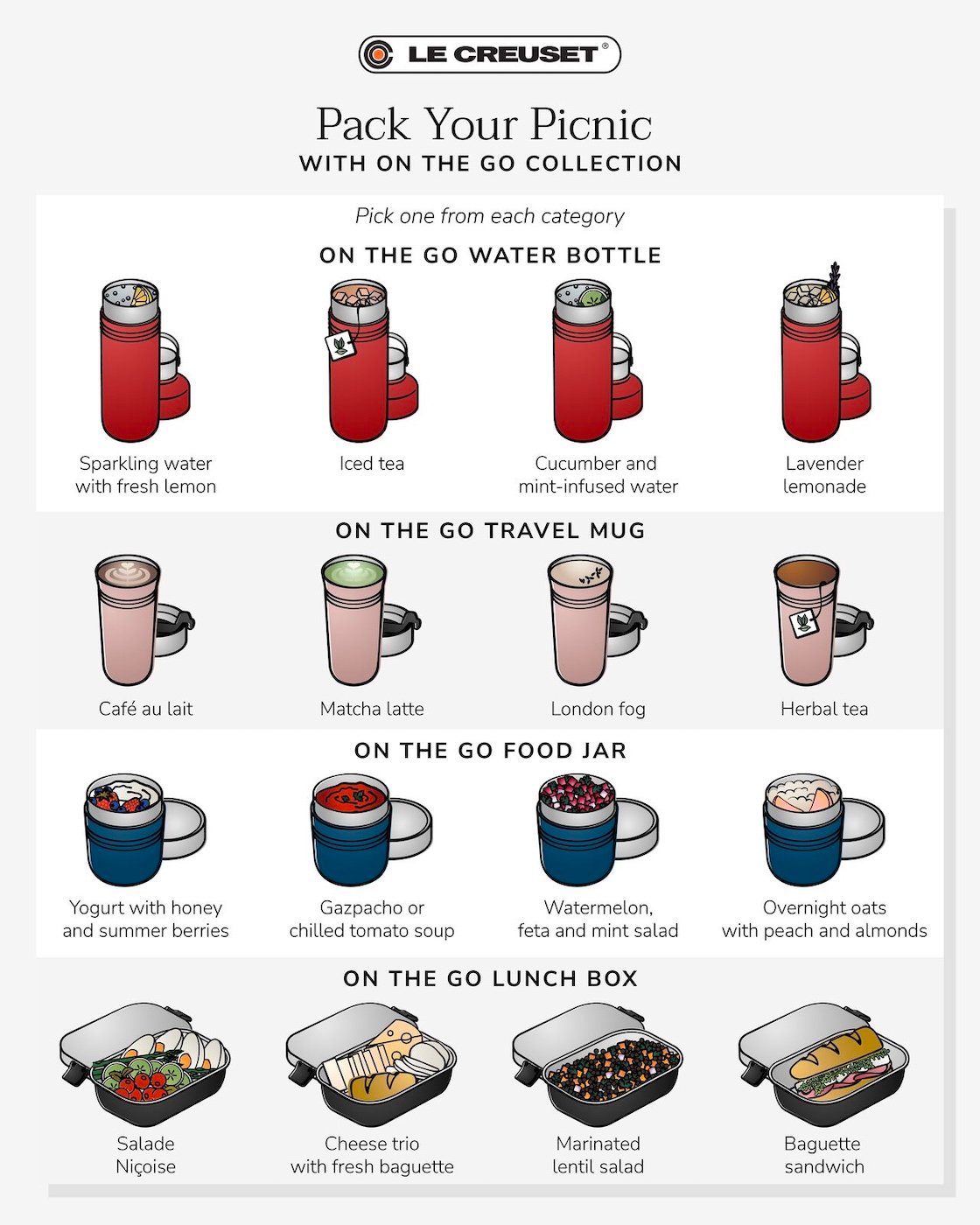 LE CREUSET®

Pack Your Picnic
WITH ON THE GO COLLECTION

Pick one from each category

ON THE GO WATER BOTTLE

Sparkling water with fresh lemon

Iced tea

Cucumber and mint-infused water

Lavender lemonade

ON THE GO TRAVEL MUG

Café au lait

Matcha latte

London fog

Herbal tea

ON THE GO FOOD JAR

Yogurt with honey and summer berries

Gazpacho or chilled tomato soup

Watermelon, feta and mint salad

Overnight oats with peach and almonds

ON THE GO LUNCH BOX

Salade Niçoise

Cheese trio with fresh baguette

Marinated lentil salad

Baguette sandwich