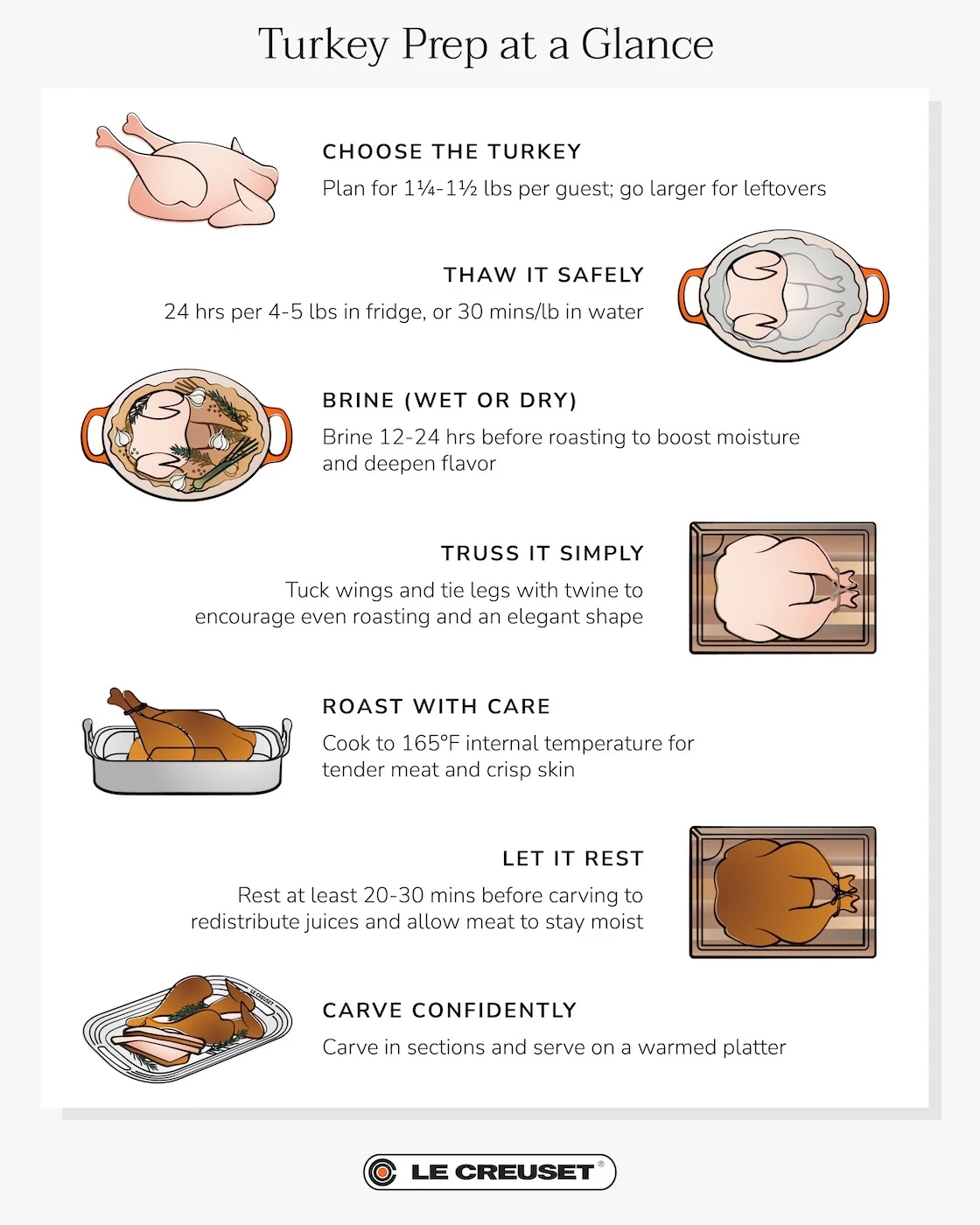 Turkey Prep at a Glance

CHOOSE THE TURKEY

Plan for 1¼-1½ lbs per guest; go larger for leftovers

THAW IT SAFELY

24 hrs per 4-5 lbs in fridge, or 30 mins/lb in water

BRINE (WET OR DRY)

Brine 12-24 hrs before roasting to boost moisture and deepen flavor

TRUSS IT SIMPLY

Tuck wings and tie legs with twine to encourage even roasting and an elegant shape

ROAST WITH CARE

Cook to 165°F internal temperature for tender meat and crisp skin

LET IT REST

Rest at least 20-30 mins before carving to redistribute juices and allow meat to stay moist

LE CREUSET

CARVE CONFIDENTLY

Carve in sections and serve on a warmed platter

LE CREUSET®