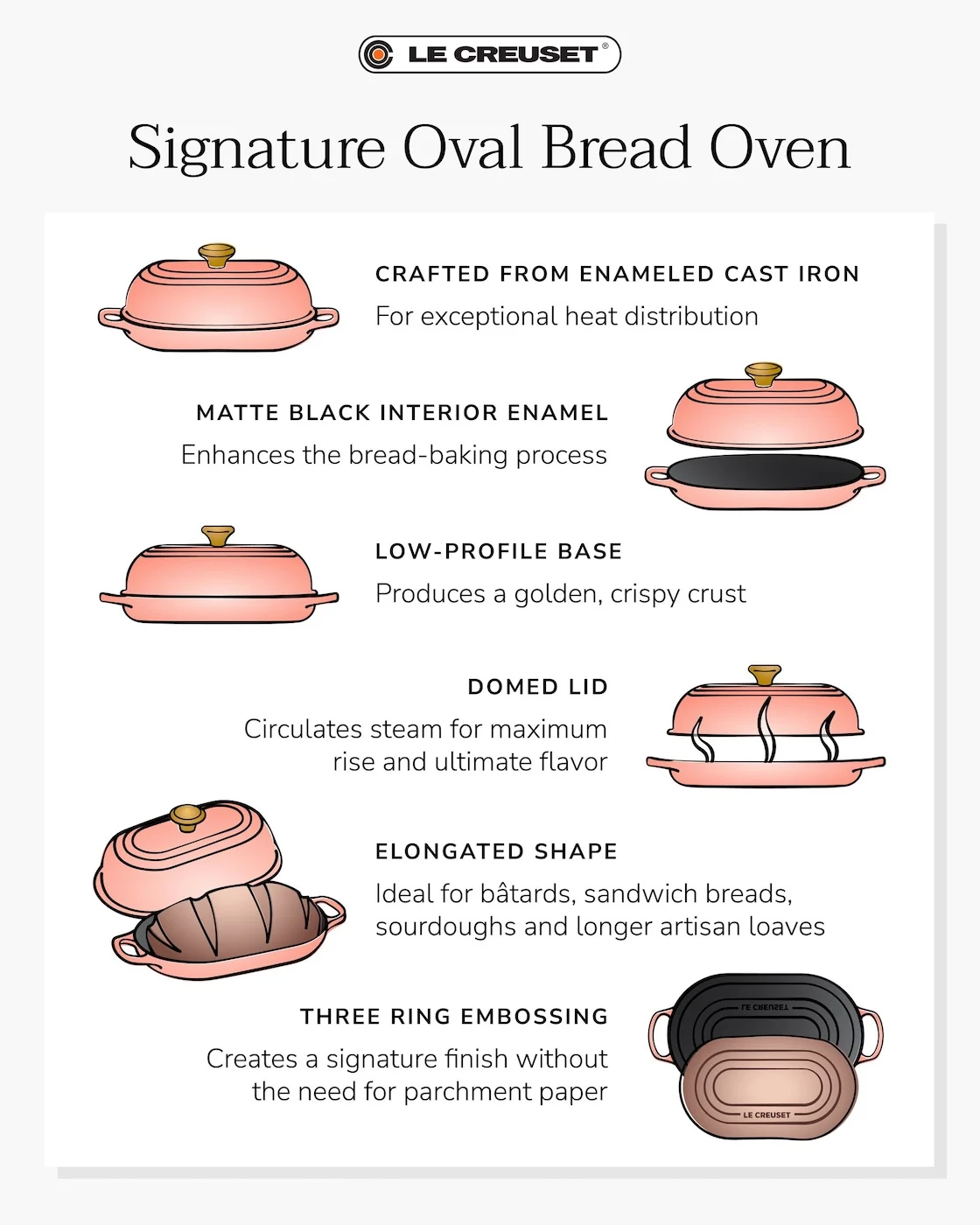 LE CREUSET®

Signature Oval Bread Oven

CRAFTED FROM ENAMELED CAST IRON

For exceptional heat distribution

MATTE BLACK INTERIOR ENAMEL

Enhances the bread-baking process

LOW-PROFILE BASE

Produces a golden, crispy crust

DOMED LID

Circulates steam for maximum rise and ultimate flavor

ELONGATED SHAPE

Ideal for bâtards, sandwich breads, sourdoughs and longer artisan loaves

THREE RING EMBOSSING

Creates a signature finish without the need for parchment paper

LE CREUSET

LE CREUSET