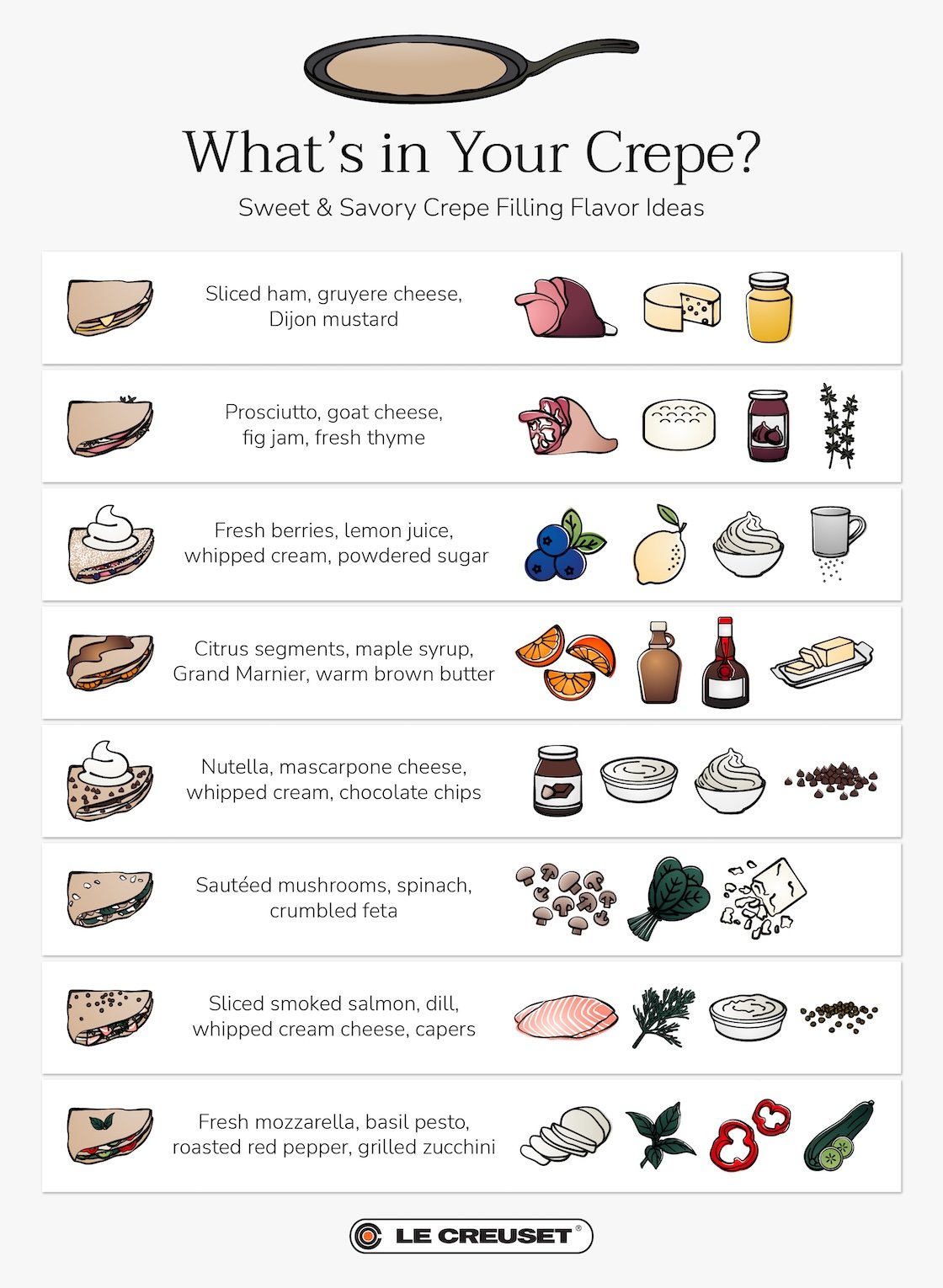 What's in Your Crepe?

Sweet & Savory Crepe Filling Flavor Ideas

Sliced ham, gruyere cheese, Dijon mustard

Prosciutto, goat cheese, fig jam, fresh thyme

Fresh berries, lemon juice, whipped cream, powdered sugar

Citrus segments, maple syrup, Grand Marnier, warm brown butter

Nutella, mascarpone cheese, whipped cream, chocolate chips

Sautéed mushrooms, spinach, crumbled feta

Sliced smoked salmon, dill, whipped cream cheese, capers

Fresh mozzarella, basil pesto, roasted red pepper, grilled zucchini

LE CREUSET®