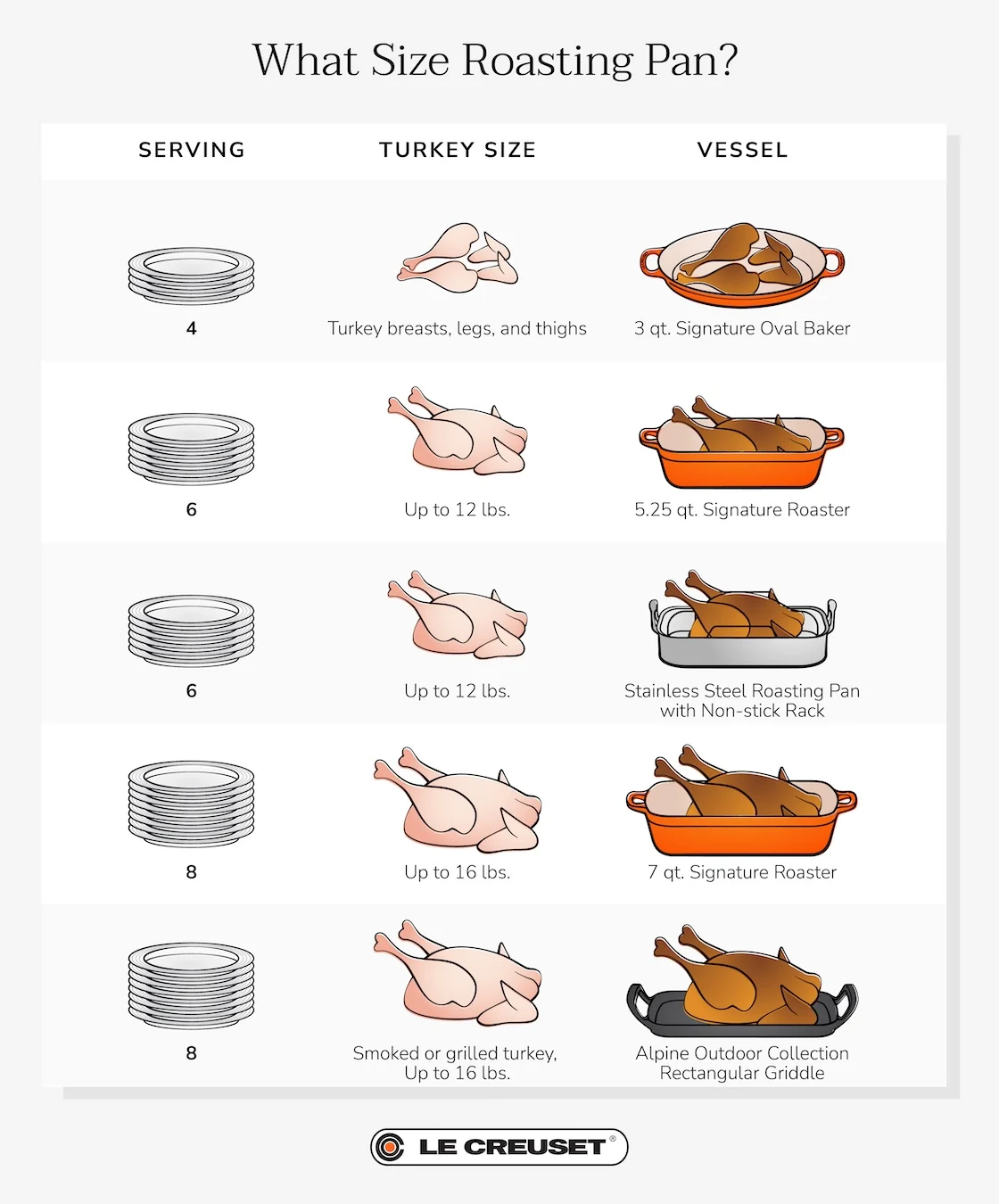 What Size Roasting Pan?

| SERVING | TURKEY SIZE | VESSEL |
|---|---|---|
| 4 | Turkey breasts, legs, and thighs | 3 qt. Signature Oval Baker |
| 6 | Up to 12 lbs. | 5.25 qt. Signature Roaster |
| 6 | Up to 12 lbs. | Stainless Steel Roasting Pan with Non-stick Rack |
| 8 | Up to 16 lbs. | 7 qt. Signature Roaster |
| 8 | Smoked or grilled turkey, Up to 16 lbs. | Alpine Outdoor Collection Rectangular Griddle |

LE CREUSET®