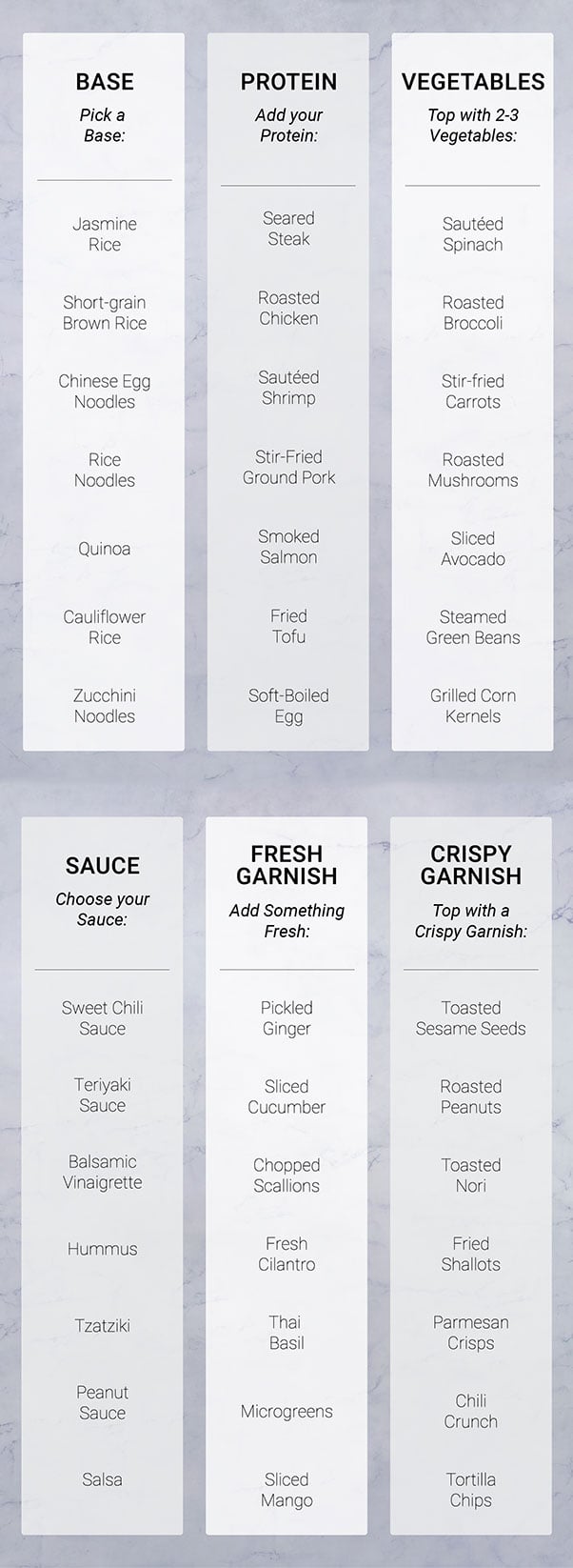 BASE
Pick a Base:

Jasmine Rice

Short-grain Brown Rice

Chinese Egg Noodles

Rice Noodles

Quinoa

Cauliflower Rice

Zucchini Noodles

PROTEIN
Add your Protein:

Seared Steak

Roasted Chicken

Sautéed Shrimp

Stir-Fried Ground Pork

Smoked Salmon

Fried Tofu

Soft-Boiled Egg

VEGETABLES
Top with 2-3 Vegetables:

Sautéed Spinach

Roasted Broccoli

Stir-fried Carrots

Roasted Mushrooms

Sliced Avocado

Steamed Green Beans

Grilled Corn Kernels

SAUCE
Choose your Sauce:

Sweet Chili Sauce

Teriyaki Sauce

Balsamic Vinaigrette

Hummus

Tzatziki

Peanut Sauce

Salsa

FRESH GARNISH
Add Something Fresh:

Pickled Ginger

Sliced Cucumber

Chopped Scallions

Fresh Cilantro

Thai Basil

Microgreens

Sliced Mango

CRISPY GARNISH
Top with a Crispy Garnish:

Toasted Sesame Seeds

Roasted Peanuts

Toasted Nori

Fried Shallots

Parmesan Crisps

Chili Crunch

Tortilla Chips