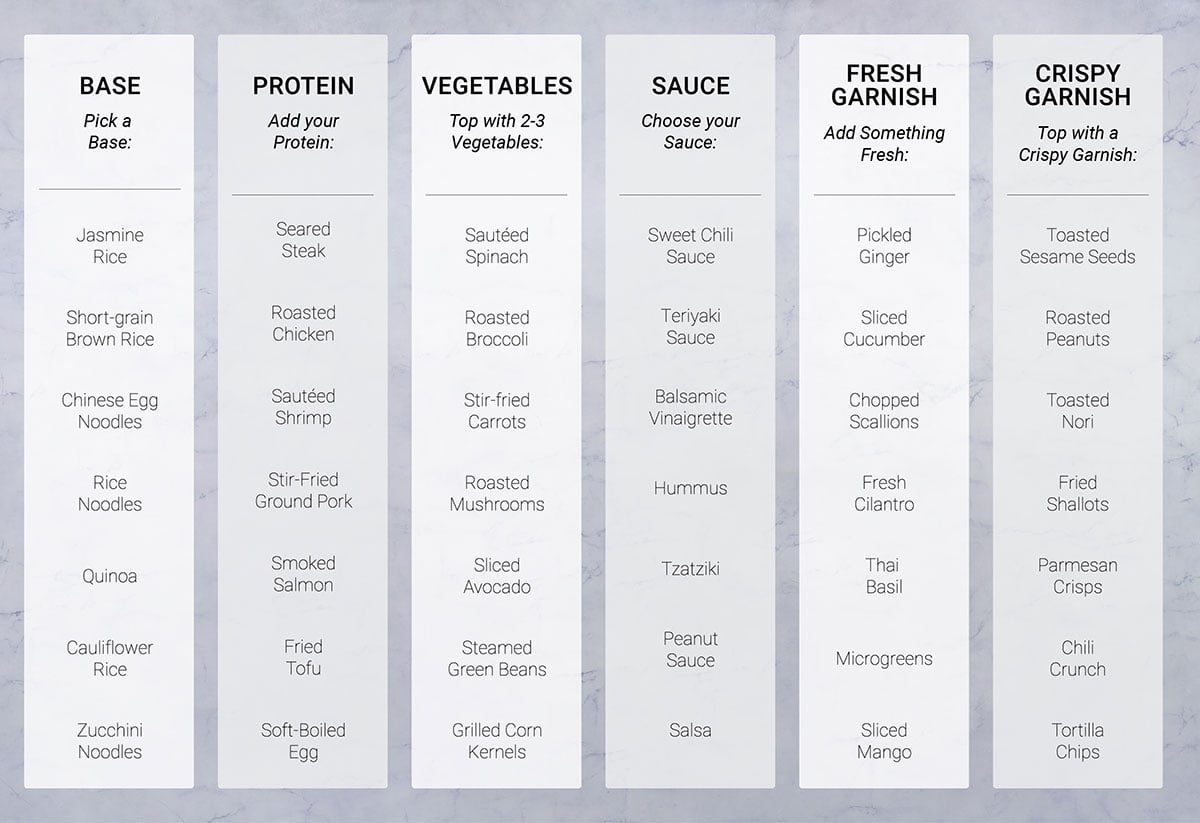 BASE
Pick a Base:

Jasmine Rice

Short-grain Brown Rice

Chinese Egg Noodles

Rice Noodles

Quinoa

Cauliflower Rice

Zucchini Noodles

PROTEIN
Add your Protein:

Seared Steak

Roasted Chicken

Sautéed Shrimp

Stir-Fried Ground Pork

Smoked Salmon

Fried Tofu

Soft-Boiled Egg

VEGETABLES
Top with 2-3 Vegetables:

Sautéed Spinach

Roasted Broccoli

Stir-fried Carrots

Roasted Mushrooms

Sliced Avocado

Steamed Green Beans

Grilled Corn Kernels

SAUCE
Choose your Sauce:

Sweet Chili Sauce

Teriyaki Sauce

Balsamic Vinaigrette

Hummus

Tzatziki

Peanut Sauce

Salsa

FRESH GARNISH
Add Something Fresh:

Pickled Ginger

Sliced Cucumber

Chopped Scallions

Fresh Cilantro

Thai Basil

Microgreens

Sliced Mango

CRISPY GARNISH
Top with a Crispy Garnish:

Toasted Sesame Seeds

Roasted Peanuts

Toasted Nori

Fried Shallots

Parmesan Crisps

Chili Crunch

Tortilla Chips