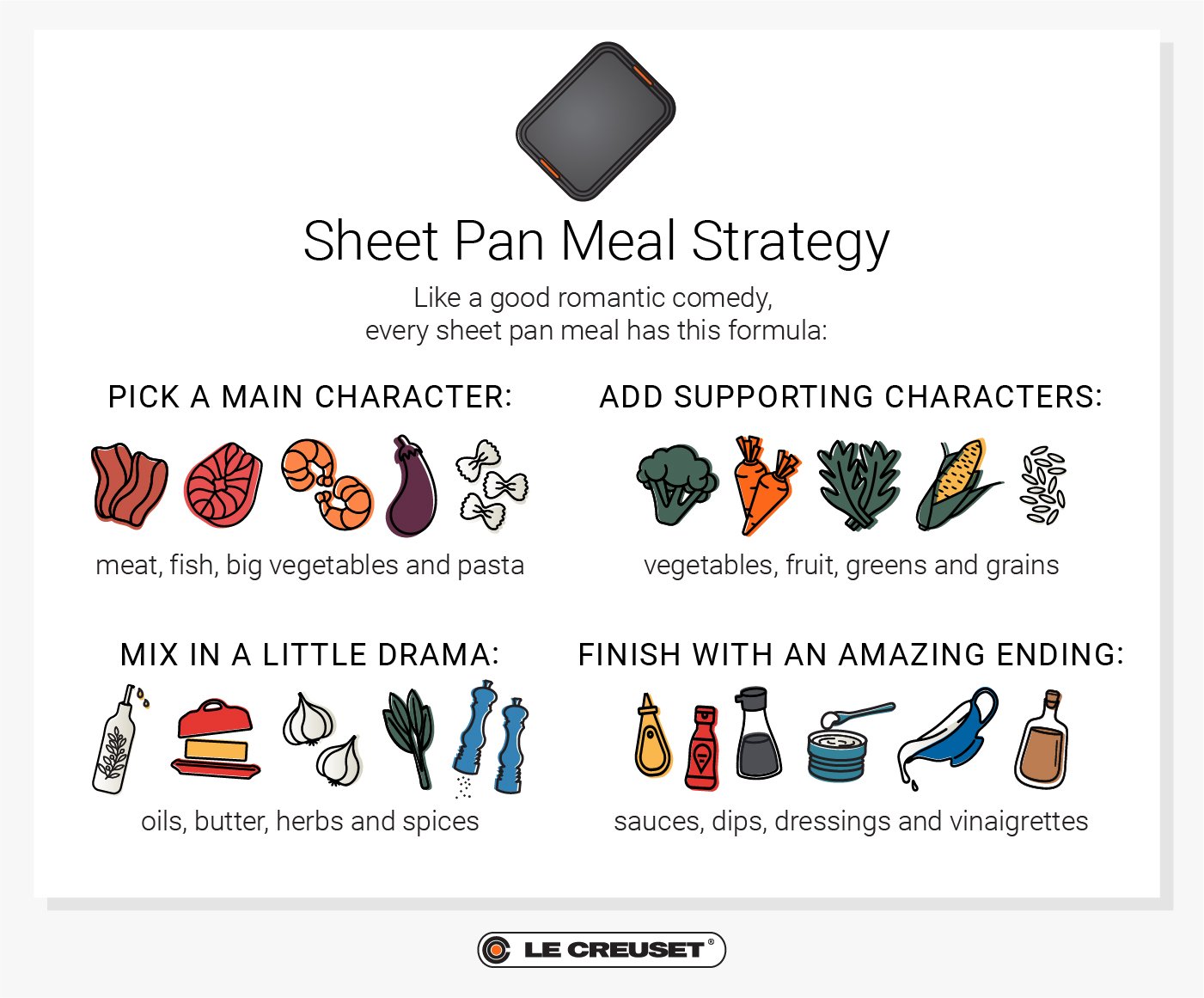 Sheet Pan Meal Strategy

Like a good romantic comedy, every sheet pan meal has this formula:

PICK A MAIN CHARACTER:

meat, fish, big vegetables and pasta

ADD SUPPORTING CHARACTERS:

vegetables, fruit, greens and grains

MIX IN A LITTLE DRAMA:

oils, butter, herbs and spices

FINISH WITH AN AMAZING ENDING:

sauces, dips, dressings and vinaigrettes

LE CREUSET®